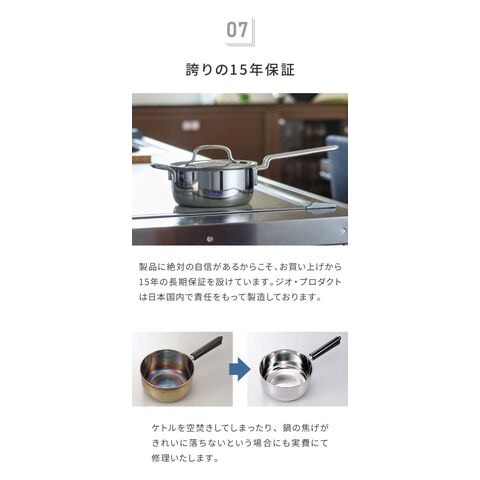 07

誇りの15年保証

製品に絶対の自信があるからこそ、お買い上げから15年の長期保証を設けています。ジオ・プロダクトは日本国内で責任をもって製造しております。

ケトルを空焚きしてしまったり、鍋の焦げがきれいに落ちないという場合にも実費にて修理いたします。