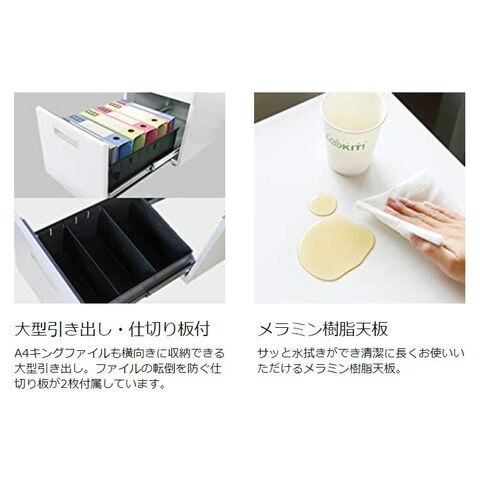 LOOKIT!

大型引き出し・仕切り板付

A4キングファイルも横向きに収納できる大型引き出し。ファイルの転倒を防ぐ仕切り板が2枚付属しています。

メラミン樹脂天板

サッと水拭きができ清潔に長くお使いいただけるメラミン樹脂天板。