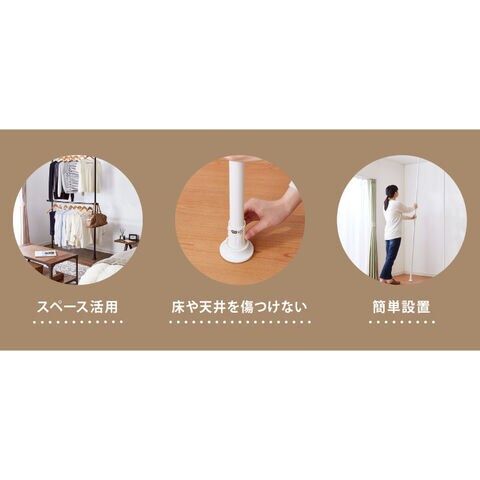 スペース活用

床や天井を傷つけない

簡単設置