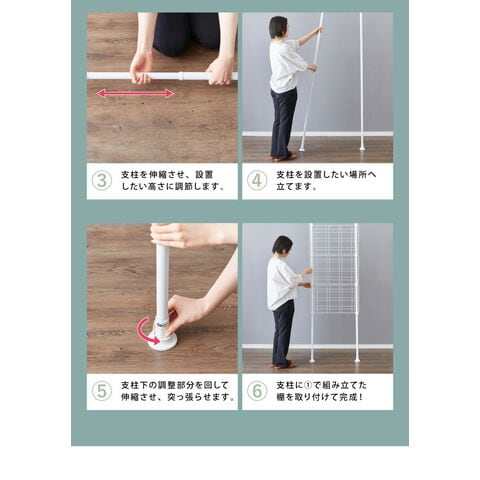 ③ 支柱を伸縮させ、設置したい高さに調節します。

④ 支柱を設置したい場所へ立てます。

⑤ 支柱下の調整部分を回して伸縮させ、突っ張らせます。

⑥ 支柱に①で組み立てた棚を取り付けて完成！