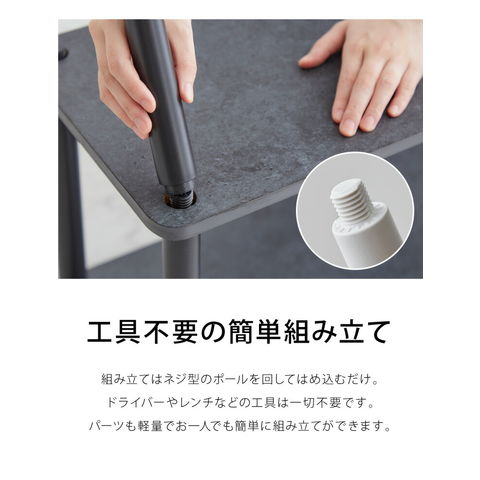 工具不要の簡単組み立て

組み立てはネジ型のポールを回してはめ込むだけ。
ドライバーやレンチなどの工具は一切不要です。
パーツも軽量でお一人でも簡単に組み立てができます。