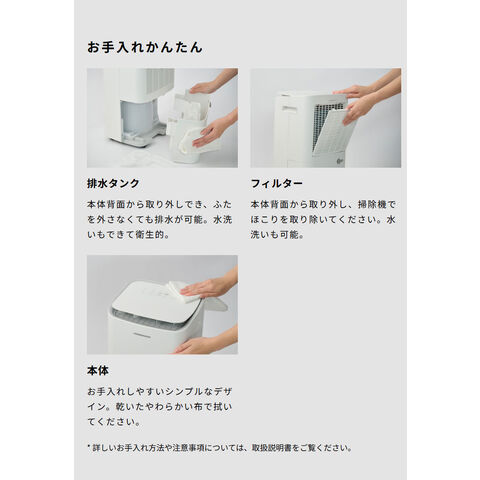 お手入れかんたん

排水タンク

本体背面から取り外しでき、ふたを外さなくても排水が可能。水洗いもできて衛生的。

フィルター

本体背面から取り外し、掃除機でほこりを取り除いてください。水洗いも可能。

本体

お手入れしやすいシンプルなデザイン。乾いたやわらかい布で拭いてください。

* 詳しいお手入れ方法や注意事項については、取扱説明書をご覧ください。