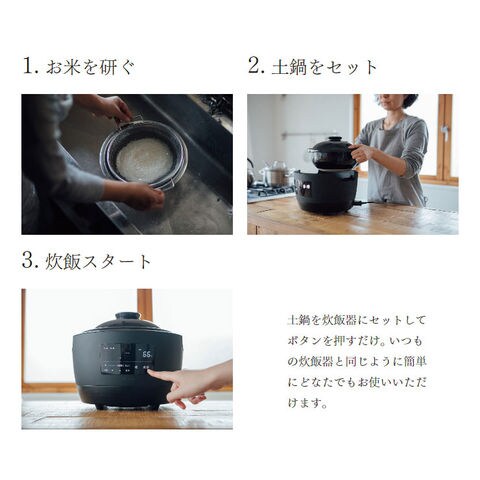 1. お米を研ぐ

2. 土鍋をセット

3. 炊飯スタート

土鍋を炊飯器にセットしてボタンを押すだけ。いつもの炊飯器と同じように簡単にどなたでもお使いいただけます。