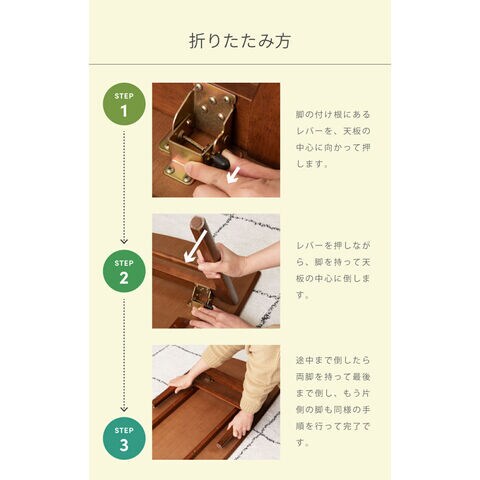 折りたたみ方

STEP
1

脚の付け根にあるレバーを、天板の中心に向かって押します。

STEP
2

レバーを押しながら、脚を持って天板の中心に倒します。

STEP
3

途中まで倒したら両脚を持って最後まで倒し、もう片側の脚も同様の手順を行って完了です。