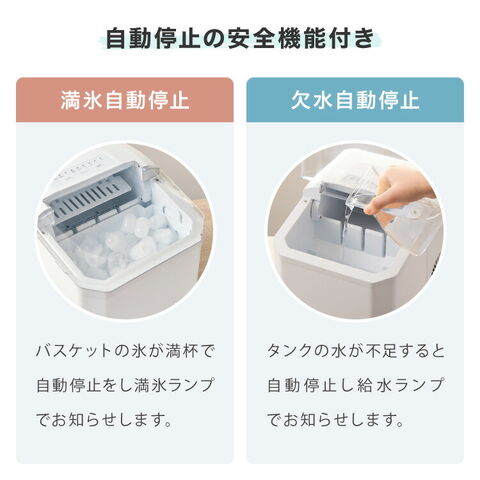 自動停止の安全機能付き

満氷自動停止

バスケットの氷が満杯で自動停止をし満氷ランプでお知らせします。

欠水自動停止

タンクの水が不足すると自動停止し給水ランプでお知らせします。