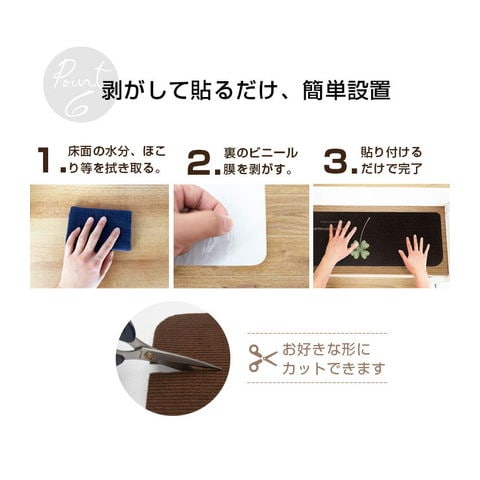 Point 6

剥がして貼るだけ、簡単設置

1. 床面の水分、ほこり等を拭き取る。

2. 裏のビニール膜を剥がす。

3. 貼り付けるだけで完了

お好きな形にカットできます