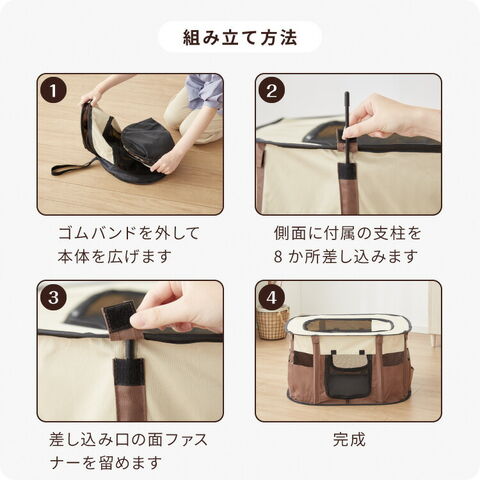 組み立て方法

1

ゴムバンドを外して本体を広げます

2

側面に付属の支柱を8か所差し込みます

3

差し込み口の面ファスナーを留めます

4

完成