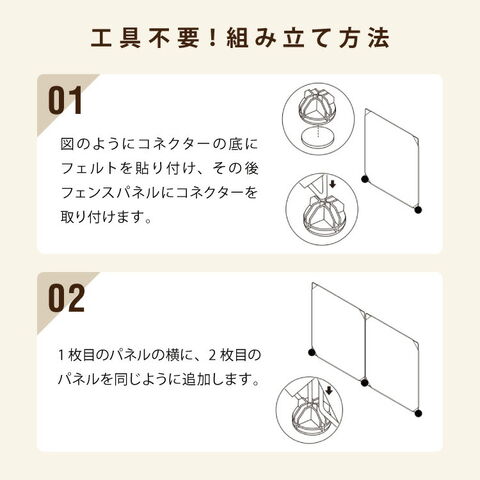 工具不要！組み立て方法

01

図のようにコネクターの底にフェルトを貼り付け、その後フェンスパネルにコネクターを取り付けます。

02

1枚目のパネルの横に、2枚目のパネルを同じように追加します。