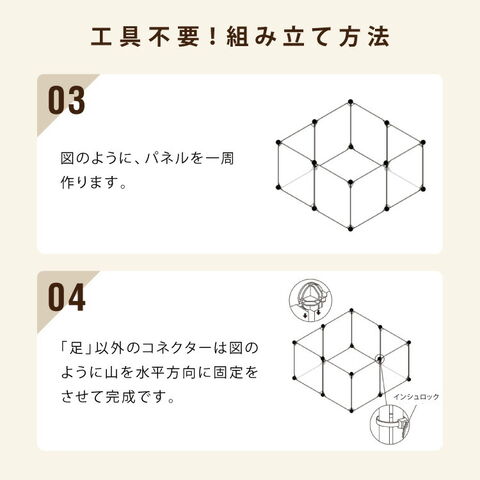 工具不要！組み立て方法

03

図のように、パネルを一周作ります。

04

「足」以外のコネクターは図のように山を水平方向に固定をさせて完成です。

インシュロック