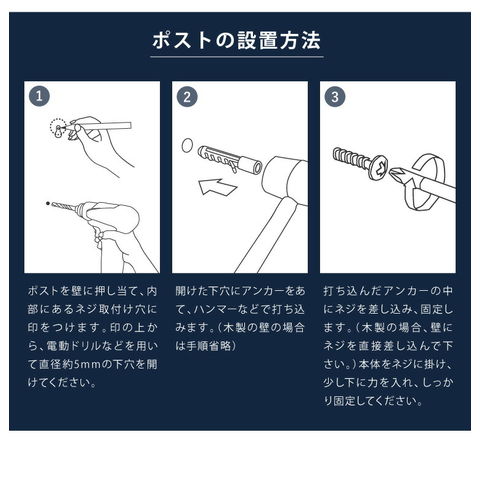 ポストの設置方法

1

ポストを壁に押し当て、内部にあるネジ取付け穴に印をつけます。印の上から、電動ドリルなどを用いて直径約5mmの下穴を開けてください。

2

開けた下穴にアンカーをあて、ハンマーなどで打ち込みます。（木製の壁の場合は手順省略）

3

打ち込んだアンカーの中にネジを差し込み、固定します。（木製の場合、壁にネジを直接差し込んで下さい。）本体をネジに掛け、少し下に力を入れ、しっかり固定してください。