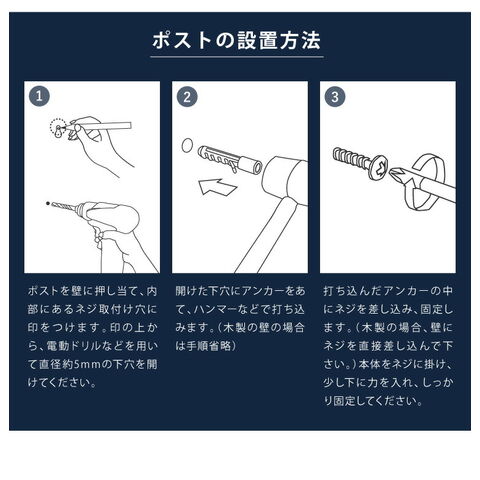 ポストの設置方法

1

ポストを壁に押し当て、内部にあるネジ取付け穴に印をつけます。印の上から、電動ドリルなどを用いて直径約5mmの下穴を開けてください。

2

開けた下穴にアンカーをあて、ハンマーなどで打ち込みます。（木製の壁の場合は手順省略）

3

打ち込んだアンカーの中にネジを差し込み、固定します。（木製の場合、壁にネジを直接差し込んで下さい。）本体をネジに掛け、少し下に力を入れ、しっかり固定してください。