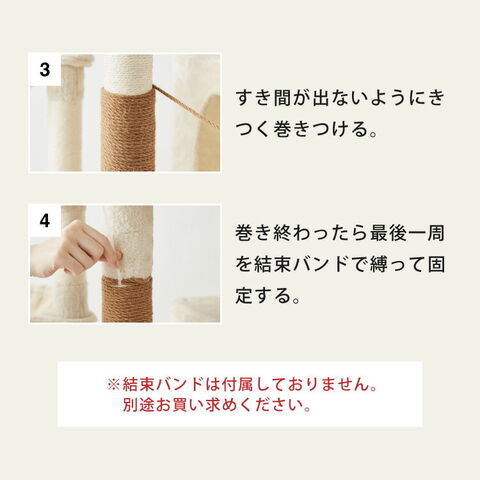 3

すき間が出ないようにきつく巻きつける。

4

巻き終わったら最後一周を結束バンドで縛って固定する。

※結束バンドは付属しておりません。
別途お買い求めください。