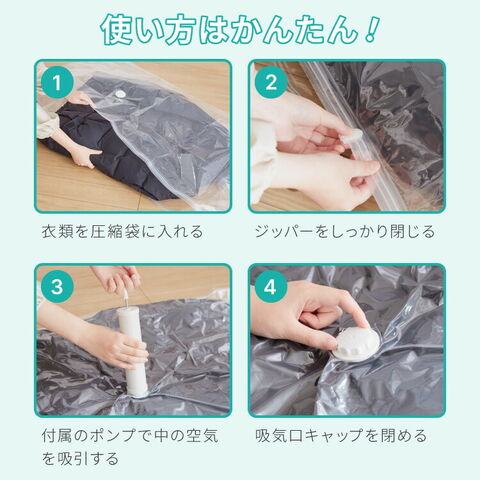 使い方はかんたん！

1

衣類を圧縮袋に入れる

2

ジッパーをしっかり閉じる

3

付属のポンプで中の空気を吸引する

4

吸気口キャップを閉める