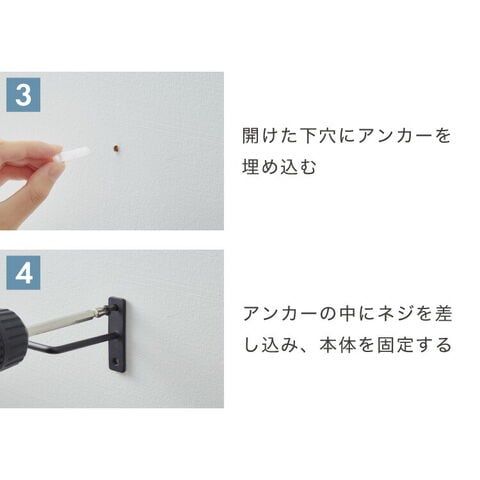 3

開けた下穴にアンカーを埋め込む

4

アンカーの中にネジを差し込み、本体を固定する