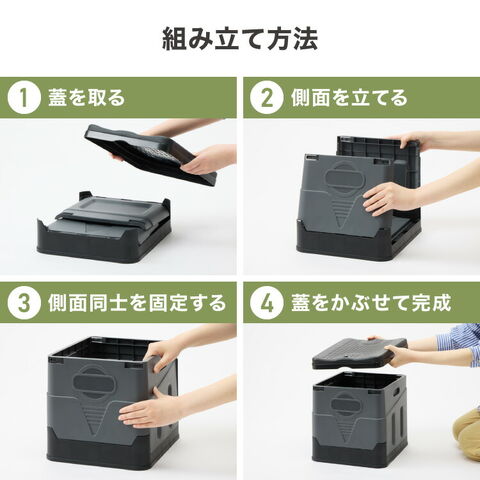 組み立て方法

1 蓋を取る

2 側面を立てる

3 側面同士を固定する

4 蓋をかぶせて完成