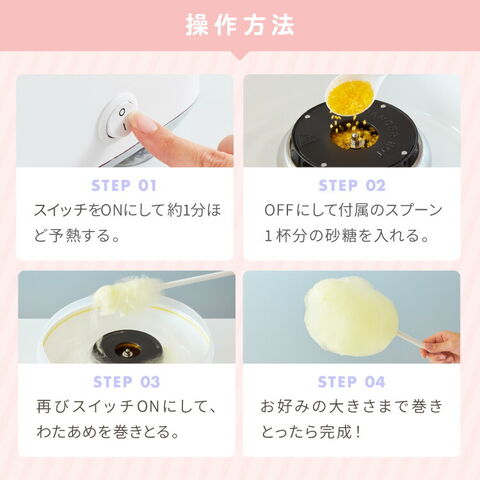 操作方法

STEP 01
スイッチをONにして約1分ほど予熱する。

STEP 02
OFFにして付属のスプーン１杯分の砂糖を入れる。

STEP 03
再びスイッチONにして、わたあめを巻きとる。

STEP 04
お好みの大きさまで巻きとったら完成！