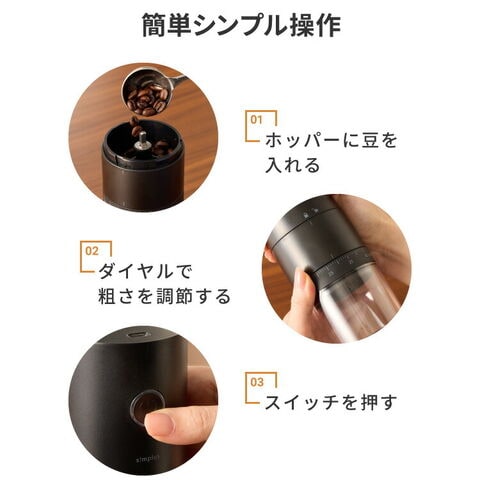 簡単シンプル操作

01
ホッパーに豆を入れる

02
ダイヤルで粗さを調節する

03
スイッチを押す

simplet