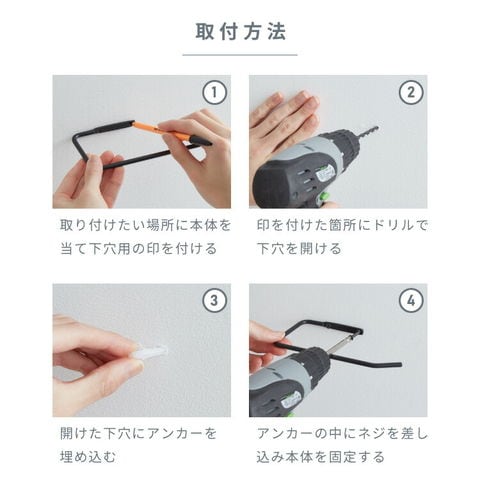 取付方法

1

取り付けたい場所に本体を当て下穴用の印を付ける

2

印を付けた箇所にドリルで下穴を開ける

3

開けた下穴にアンカーを埋め込む

4

アンカーの中にネジを差し込み本体を固定する