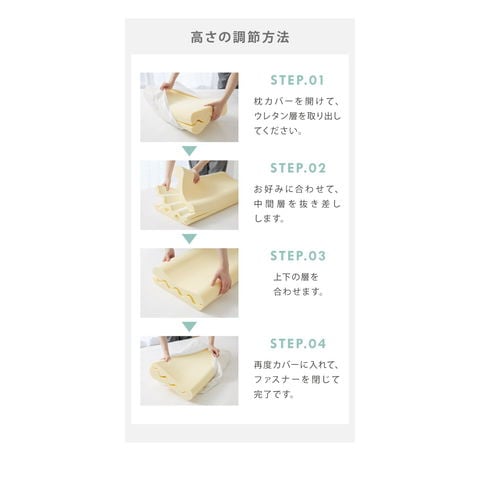 高さの調節方法

STEP.01

枕カバーを開けて、ウレタン層を取り出してください。

STEP.02

お好みに合わせて、中間層を抜き差しします。

STEP.03

上下の層を合わせます。

STEP.04

再度カバーに入れて、ファスナーを閉じて完了です。