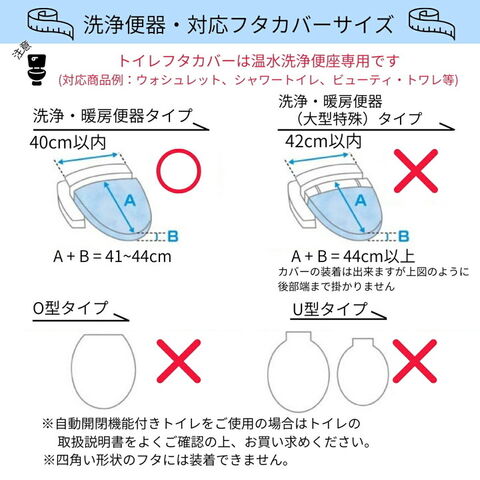 洗浄便器・対応フタカバーサイズ

注意

トイレフタカバーは温水洗浄便座専用です
(対応商品例：ウォシュレット、シャワートイレ、ビューティ・トワレ等)

洗浄・暖房便器タイプ

40cm以内

A

B

A + B = 41~44cm

洗浄・暖房便器
（大型特殊）タイプ

42cm以内

A

B

A + B = 44cm以上
カバーの装着は出来ますが上図のように後部端まで掛かりません

O型タイプ

U型タイプ

※自動開閉機能付きトイレをご使用の場合はトイレの取扱説明書をよくご確認の上、お買い求めください。
※四角い形状のフタには装着できません。