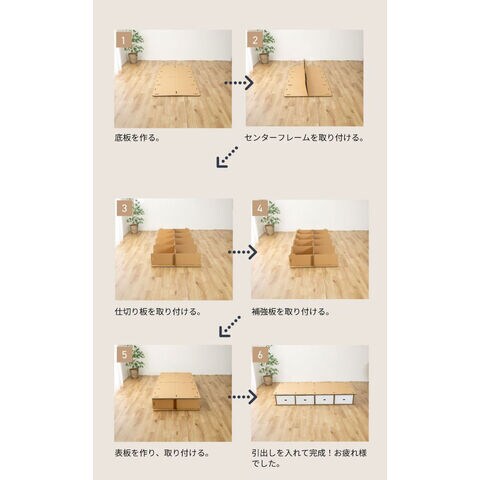 1

底板を作る。

2

センターフレームを取り付ける。

3

仕切り板を取り付ける。

4

補強板を取り付ける。

5

表板を作り、取り付ける。

6

引出しを入れて完成！お疲れ様でした。