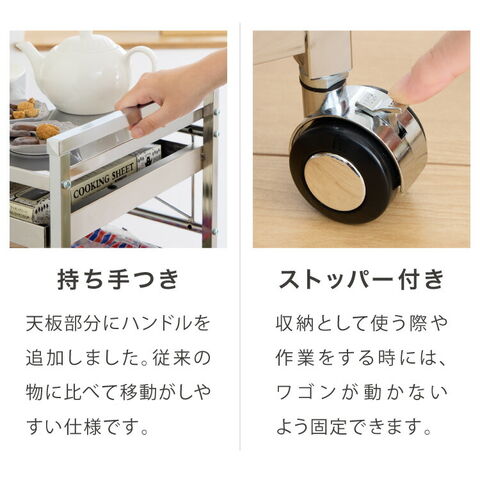 COOKING SHEET

持ち手つき

天板部分にハンドルを追加しました。従来の物に比べて移動がしやすい仕様です。

ストッパー付き

収納として使う際や作業をする時には、ワゴンが動かないよう固定できます。