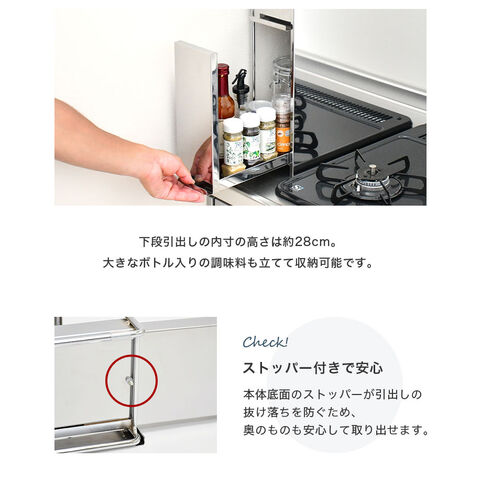 下段引出しの内寸の高さは約28cm。
大きなボトル入りの調味料も立てて収納可能です。

Check!

ストッパー付きで安心

本体底面のストッパーが引出しの抜け落ちを防ぐため、奥のものも安心して取り出せます。