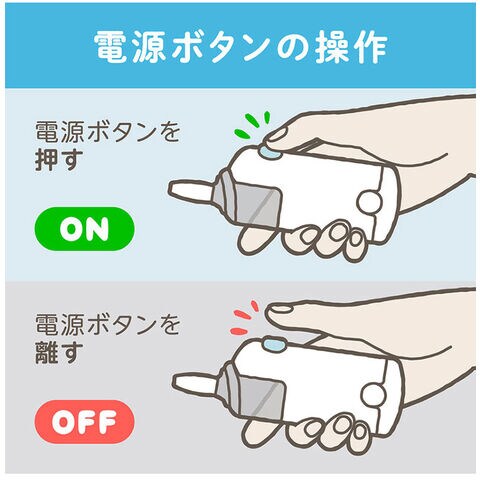 電源ボタンの操作

電源ボタンを押す

ON

電源ボタンを離す

OFF