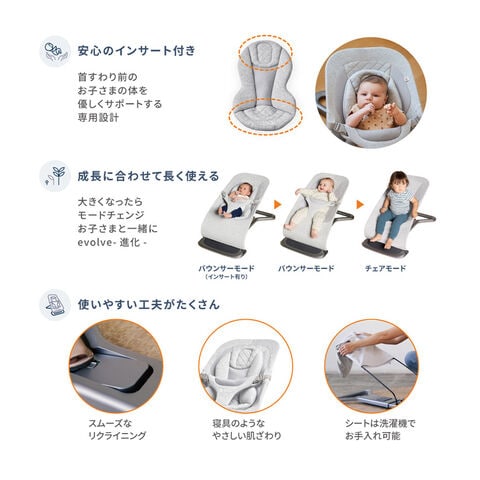 安心のインサート付き

首すわり前の
お子さまの体を
優しくサポートする
専用設計

成長に合わせて長く使える

大きくなったら
モードチェンジ
お子さまと一緒に
evolve- 進化 -

バウンサーモード
（インサート有り）

バウンサーモード

チェアモード

使いやすい工夫がたくさん

スムーズな
リクライニング

寝具のような
やさしい肌ざわり

シートは洗濯機で
お手入れ可能