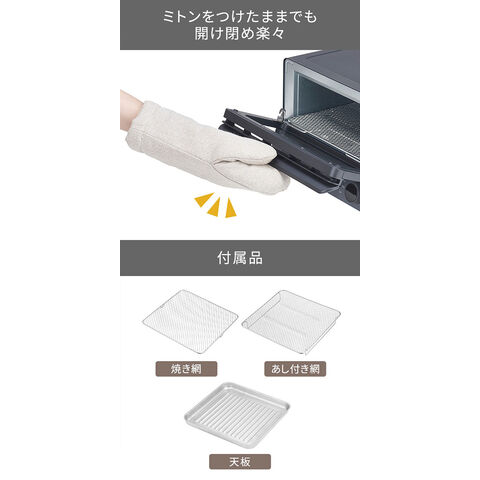 ミトンをつけたままでも
開け閉め楽々

付属品

焼き網

あし付き網

天板