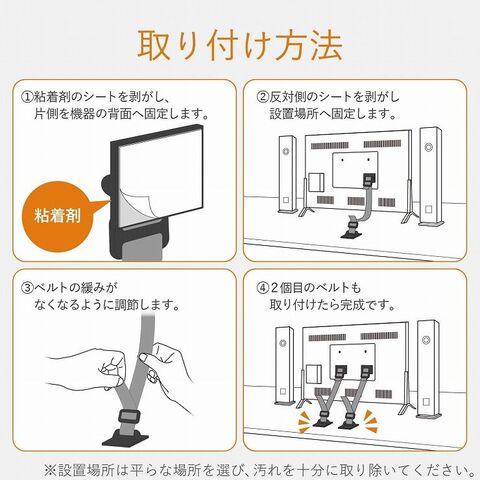 取り付け方法

①粘着剤のシートを剥がし、片側を機器の背面へ固定します。

粘着剤

②反対側のシートを剥がし設置場所へ固定します。

③ベルトの緩みがなくなるように調節します。

④2個目のベルトも取り付けたら完成です。

※設置場所は平らな場所を選び、汚れを十分に取り除いてください。