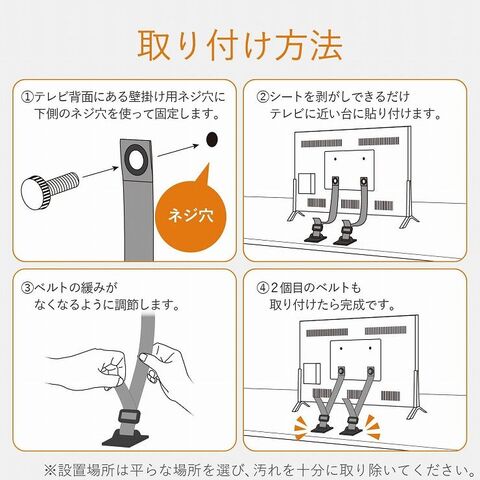 取り付け方法

①テレビ背面にある壁掛け用ネジ穴に下側のネジ穴を使って固定します。

ネジ穴

②シートを剥がしできるだけテレビに近い台に貼り付けます。

③ベルトの緩みがなくなるように調節します。

④２個目のベルトも取り付けたら完成です。

※設置場所は平らな場所を選び、汚れを十分に取り除いてください。