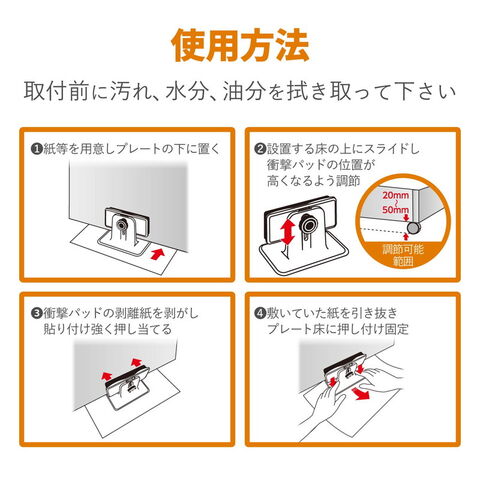 使用方法

取付前に汚れ、水分、油分を拭き取って下さい

❶紙等を用意しプレートの下に置く

❷設置する床の上にスライドし衝撃パッドの位置が高くなるよう調節

20mm
~
50mm

調節可能範囲

❸衝撃パッドの剥離紙を剥がし貼り付け強く押し当てる

❹敷いていた紙を引き抜きプレート床に押し付け固定