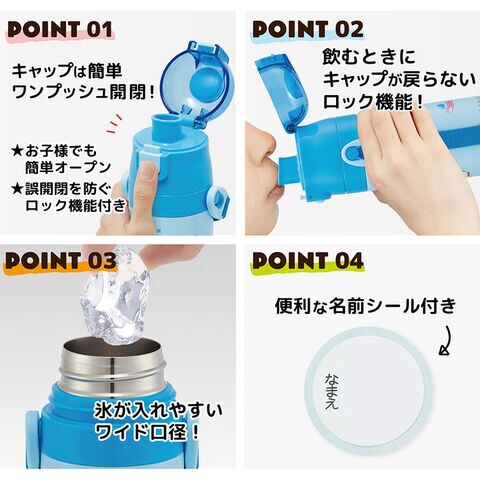 POINT 01

キャップは簡単
ワンプッシュ開閉！

★お子様でも
簡単オープン
★誤開閉を防ぐ
ロック機能付き

POINT 02

飲むときに
キャップが戻らない
ロック機能！

POINT 03

氷が入れやすい
ワイド口径！

POINT 04

便利な名前シール付き

なまえ