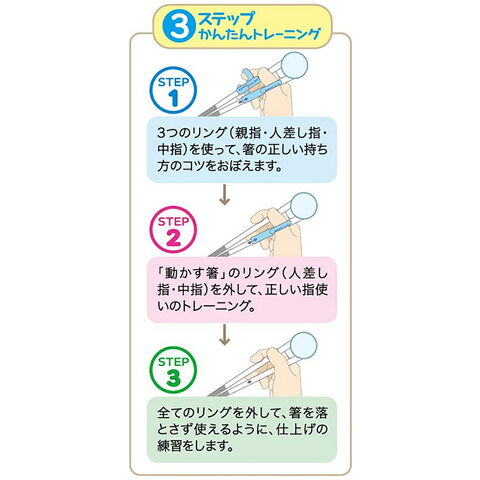 3 ステップ かんたんトレーニング

STEP 1

3つのリング（親指・人差し指・中指）を使って、箸の正しい持ち方のコツをおぼえます。

STEP 2

「動かす箸」のリング（人差し指・中指）を外して、正しい指使いのトレーニング。

STEP 3

全てのリングを外して、箸を落とさず使えるように、仕上げの練習をします。