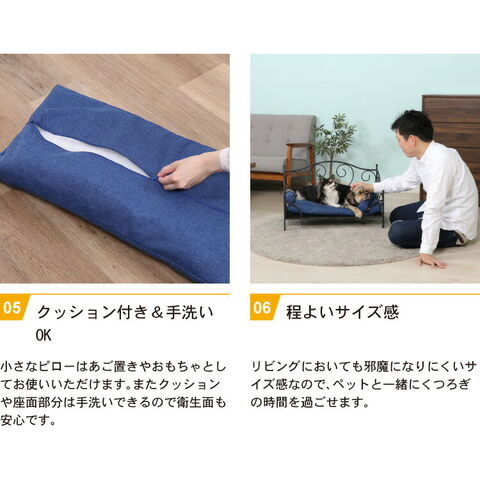 05 クッション付き＆手洗いOK

小さなピローはあご置きやおもちゃとしてお使いいただけます。またクッションや座面部分は手洗いできるので衛生面も安心です。

06 程よいサイズ感

リビングにおいても邪魔になりにくいサイズ感なので、ペットと一緒にくつろぎの時間を過ごせます。