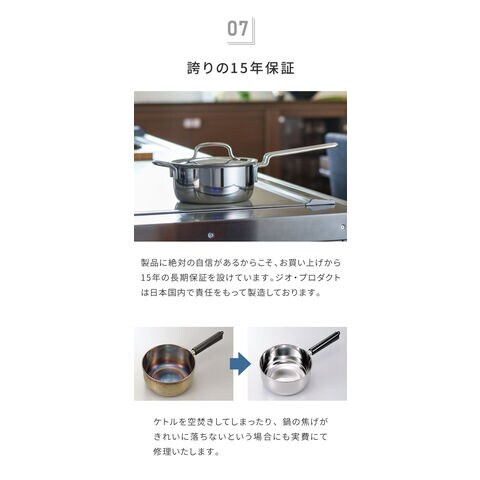 07

誇りの15年保証

製品に絶対の自信があるからこそ、お買い上げから15年の長期保証を設けています。ジオ・プロダクトは日本国内で責任をもって製造しております。

ケトルを空焚きしてしまったり、鍋の焦げがきれいに落ちないという場合にも実費にて修理いたします。