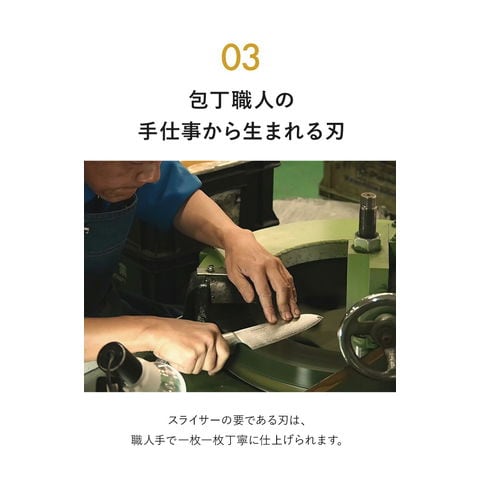 03

包丁職人の
手仕事から生まれる刃

スライサーの要である刃は、
職人手で一枚一枚丁寧に仕上げられます。