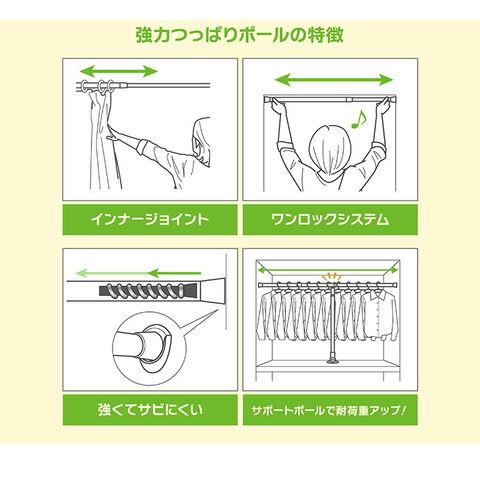 強力つっぱりポールの特徴

インナージョイント

ワンロックシステム

強くてサビにくい

サポートポールで耐荷重アップ!