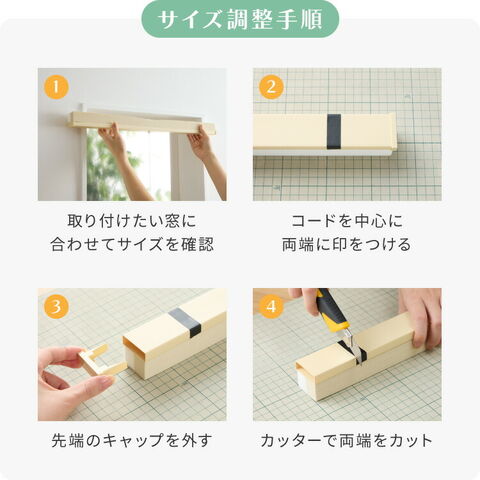 サイズ調整手順

1

取り付けたい窓に合わせてサイズを確認

2

コードを中心に両端に印をつける

3

先端のキャップを外す

4

カッターで両端をカット