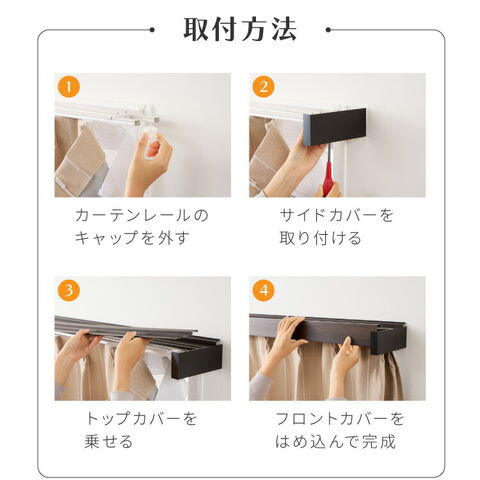 取付方法

1
カーテンレールのキャップを外す

2
サイドカバーを取り付ける

3
トップカバーを乗せる

4
フロントカバーをはめ込んで完成