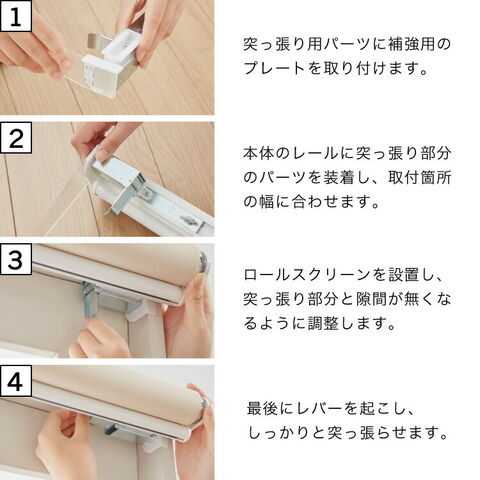 1

突っ張り用パーツに補強用のプレートを取り付けます。

2

本体のレールに突っ張り部分のパーツを装着し、取付箇所の幅に合わせます。

3

ロールスクリーンを設置し、突っ張り部分と隙間が無くなるように調整します。

4

最後にレバーを起こし、しっかりと突っ張らせます。