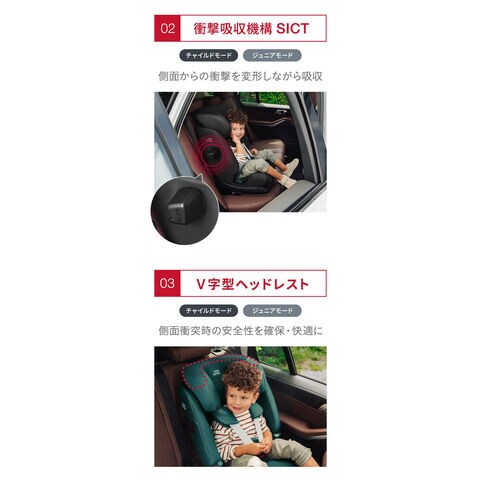 02 衝撃吸収機構 SICT

チャイルドモード ジュニアモード

側面からの衝撃を変形しながら吸収

03 V字型ヘッドレスト

チャイルドモード ジュニアモード

側面衝突時の安全性を確保・快適に