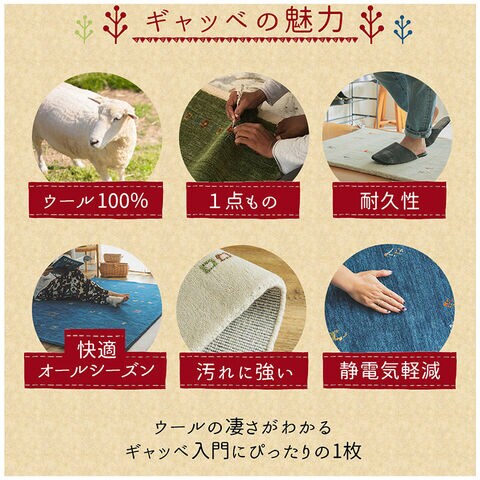 ギャッベの魅力

ウール100%

1点もの

耐久性

快適
オールシーズン

汚れに強い

静電気軽減

ウールの凄さがわかる
ギャッベ入門にぴったりの1枚