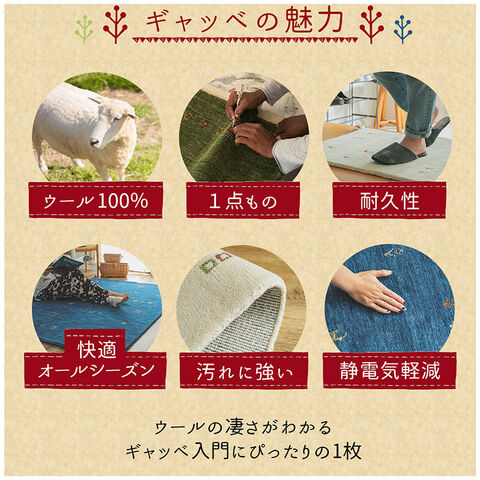 ギャッベの魅力

ウール100%

1点もの

耐久性

快適
オールシーズン

汚れに強い

静電気軽減

ウールの凄さがわかる
ギャッベ入門にぴったりの1枚