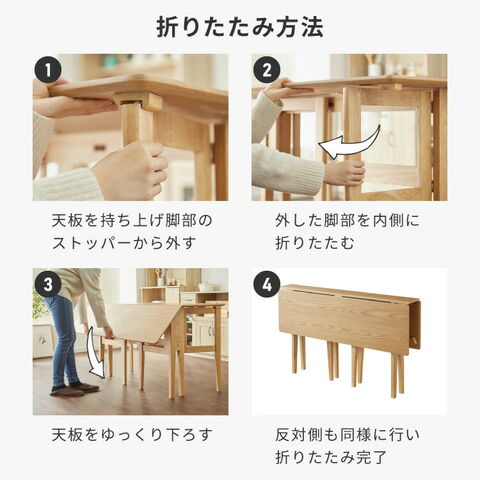 折りたたみ方法

1

天板を持ち上げ脚部のストッパーから外す

2

外した脚部を内側に折りたたむ

3

天板をゆっくり下ろす

4

反対側も同様に行い折りたたみ完了