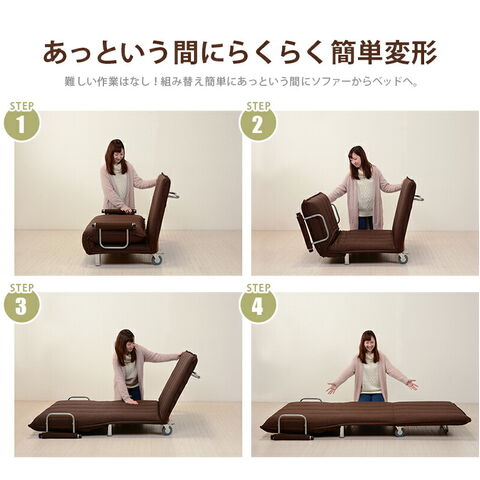 あっという間にらくらく簡単変形

難しい作業はなし！組み替え簡単にあっという間にソファーからベッドへ。

STEP
1

STEP
2

STEP
3

STEP
4