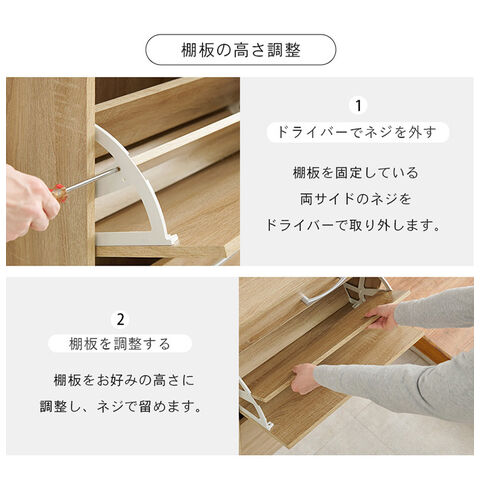 棚板の高さ調整

1

ドライバーでネジを外す

棚板を固定している
両サイドのネジを
ドライバーで取り外します。

2

棚板を調整する

棚板をお好みの高さに
調整し、ネジで留めます。