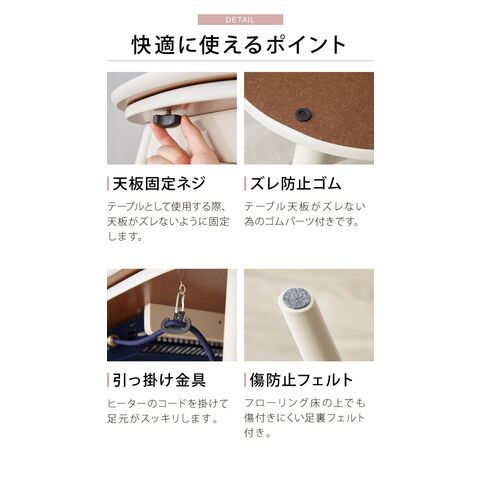 DETAIL

快適に使えるポイント

天板固定ネジ

テーブルとして使用する際、天板がズレないように固定します。

ズレ防止ゴム

テーブル天板がズレない為のゴムパーツ付きです。

引っ掛け金具

ヒーターのコードを掛けて足元がスッキリします。

傷防止フェルト

フローリング床の上でも傷付きにくい足裏フェルト付き。