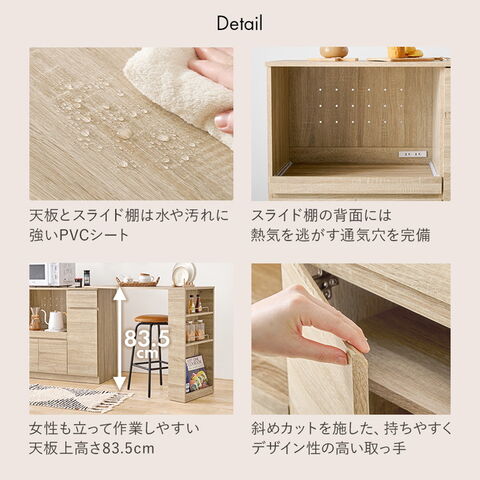 Detail

天板とスライド棚は水や汚れに強いPVCシート

スライド棚の背面には熱気を逃がす通気穴を完備

83.5 cm

女性も立って作業しやすい天板上高さ83.5cm

斜めカットを施した、持ちやすくデザイン性の高い取っ手